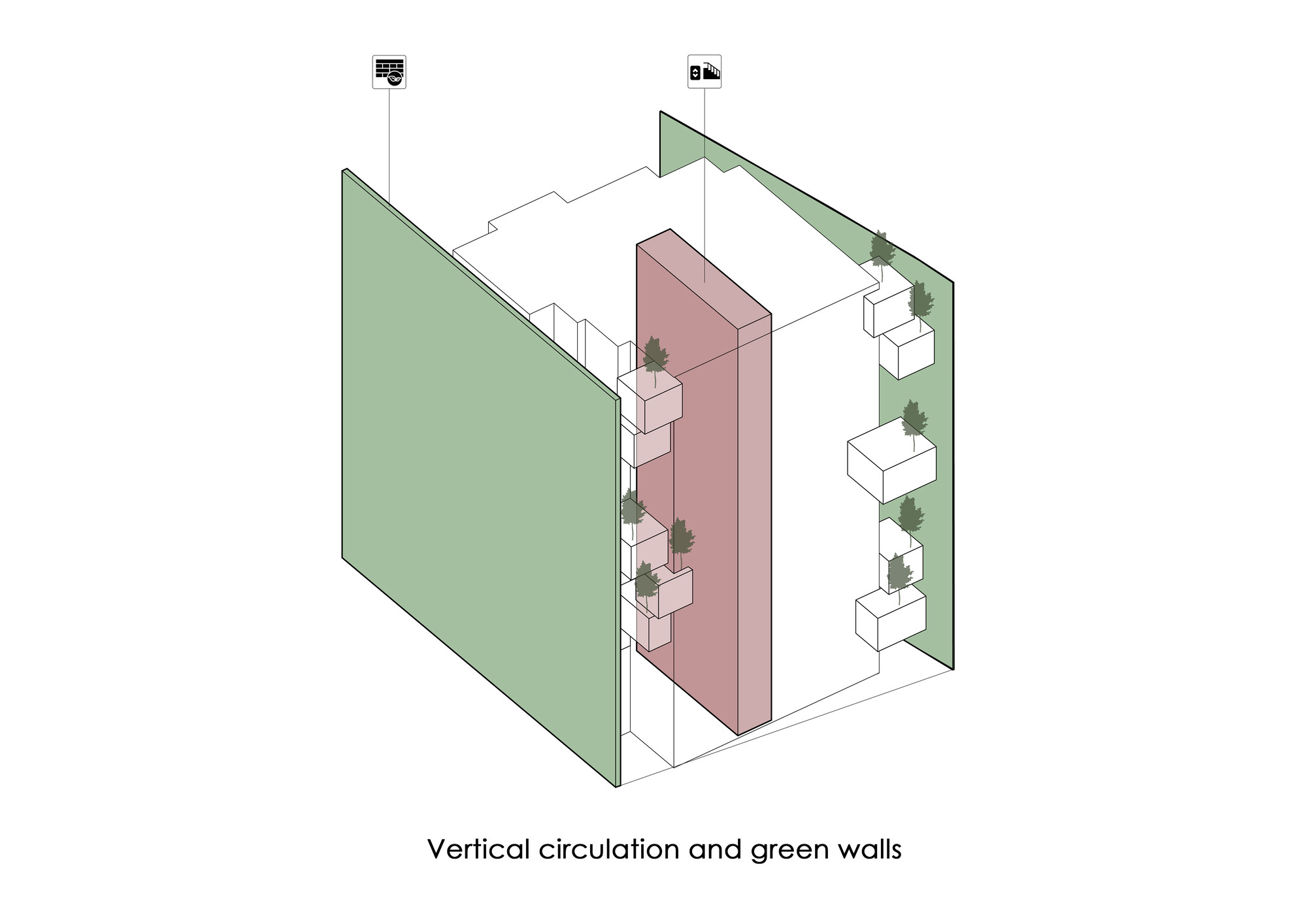 Vertical circulation and green walls