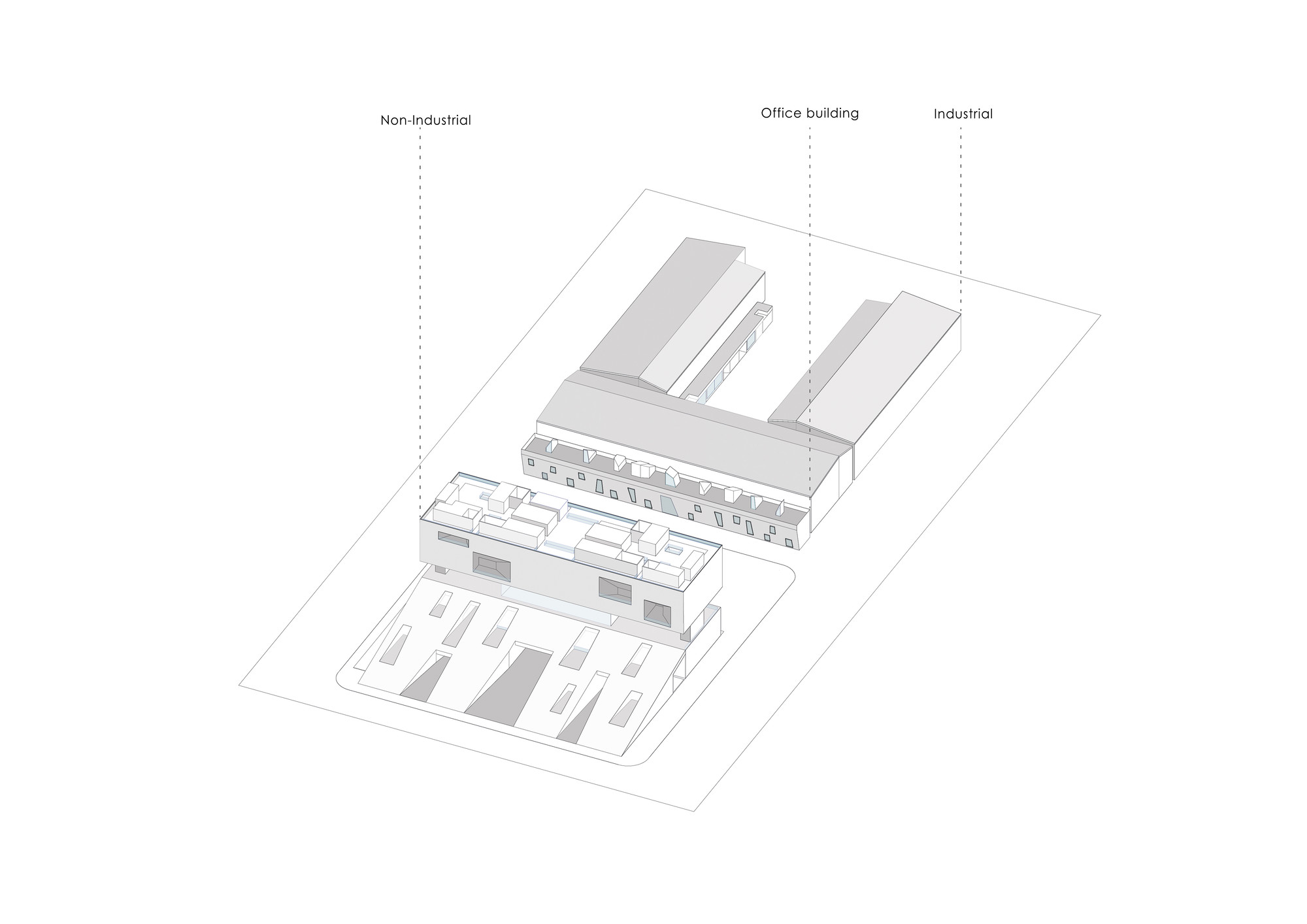 Non-Industrial

Office building

Industrial