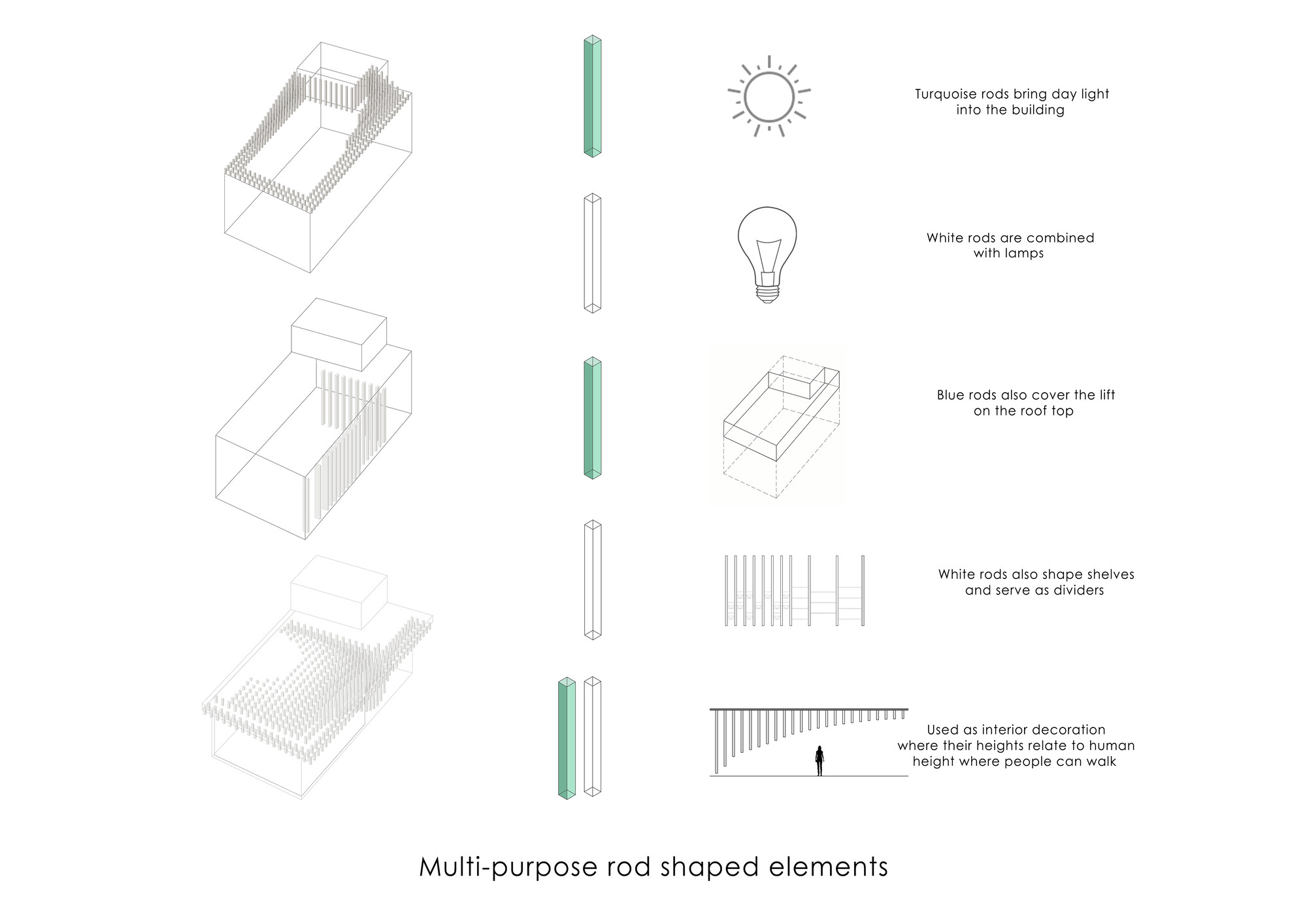 Turquoise rods bring day light into the building

White rods are combined with lamps

Blue rods also cover the lift on the roof top

White rods also shape shelves and serve as dividers

Used as interior decoration where their heights relate to human height where people can walk

Multi-purpose rod shaped elements