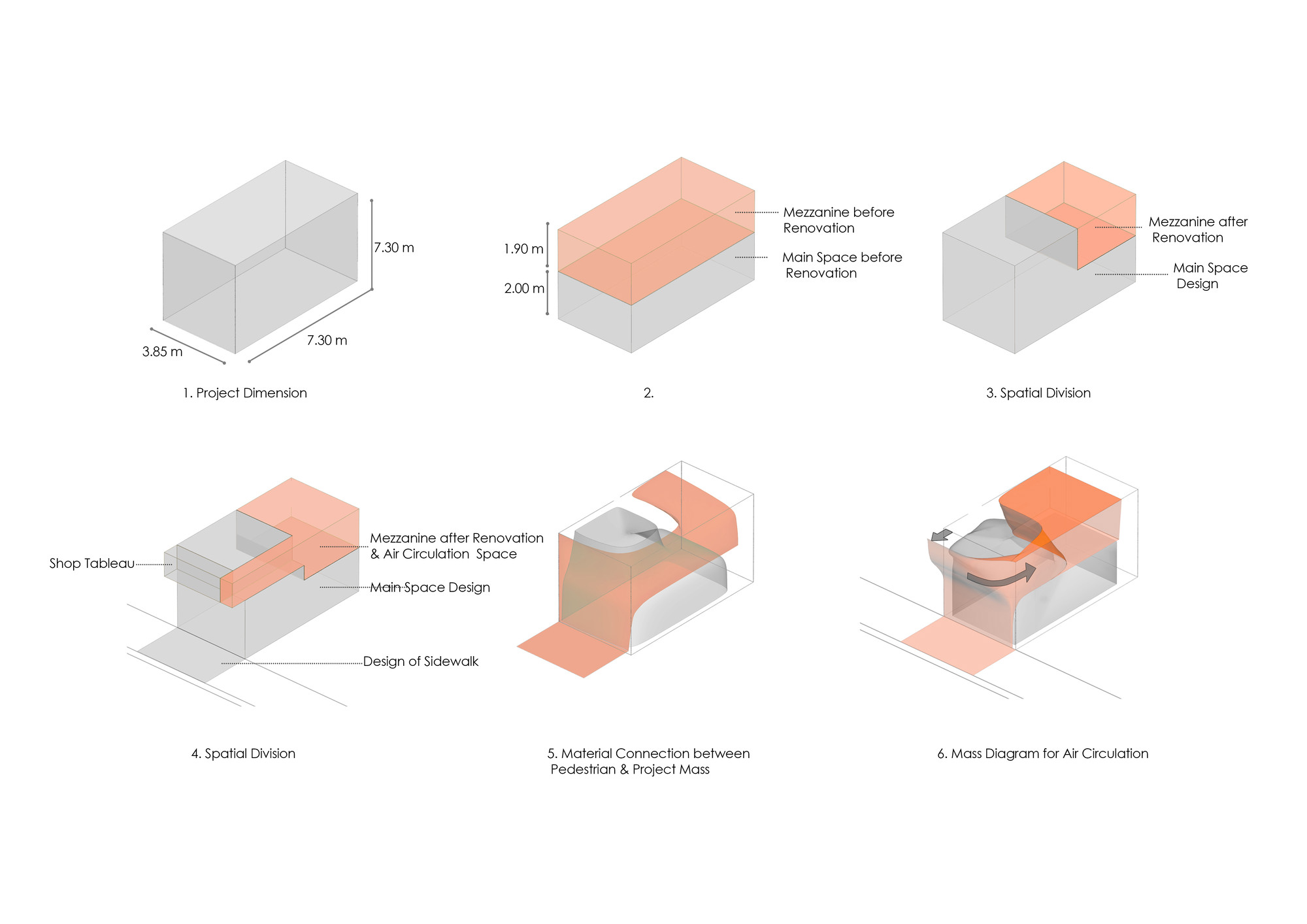 7.30 m

3.85 m

7.30 m

1. Project Dimension

1.90 m

2.00 m

Mezzanine before Renovation

Main Space before Renovation

2.

Mezzanine after Renovation

Main Space Design

3. Spatial Division

Shop Tableau

Mezzanine after Renovation & Air Circulation Space

Main Space Design

Design of Sidewalk

4. Spatial Division

5. Material Connection between Pedestrian & Project Mass

6. Mass Diagram for Air Circulation