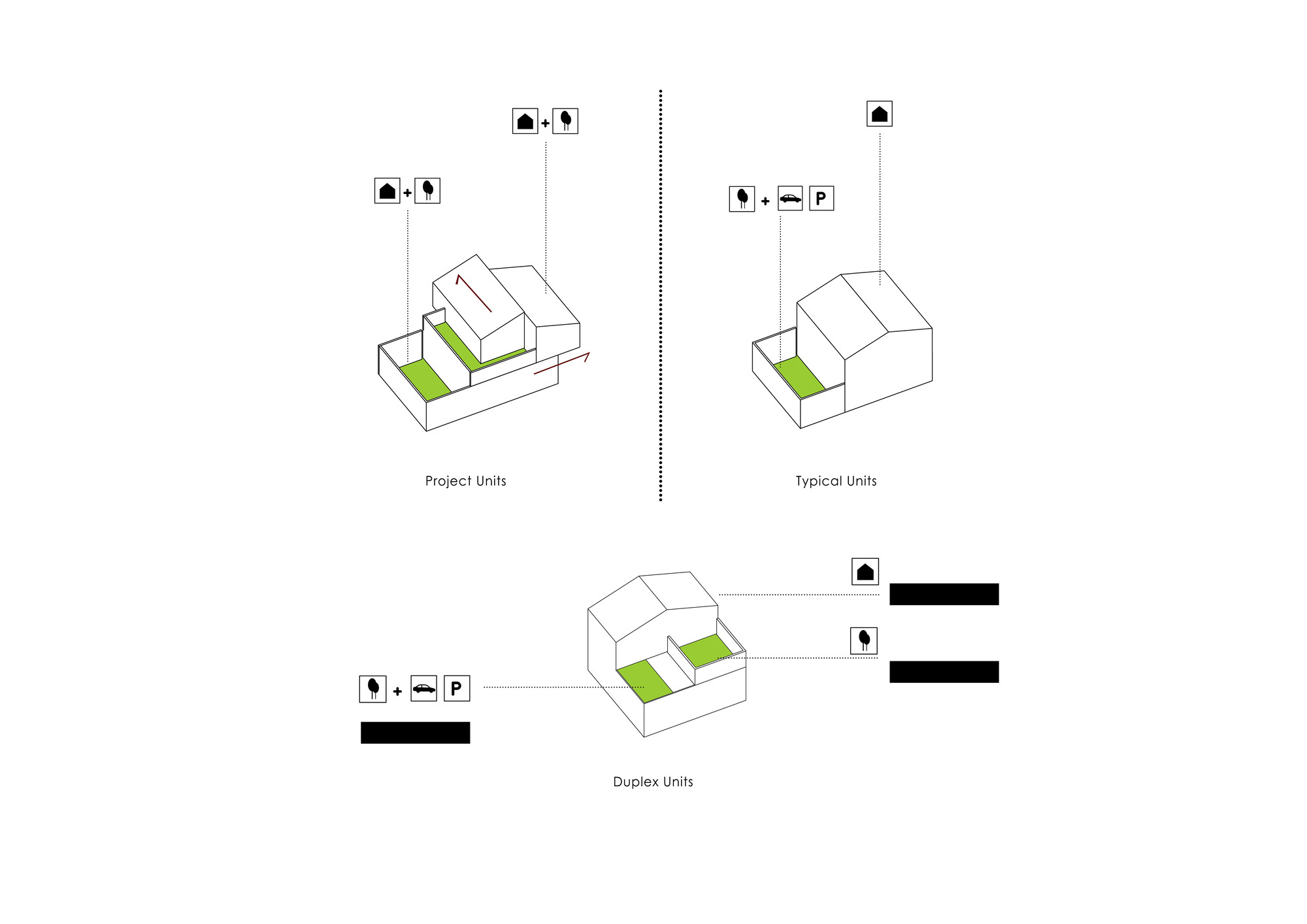 +
+

+ P

Project Units

Typical Units

+ P

Duplex Units