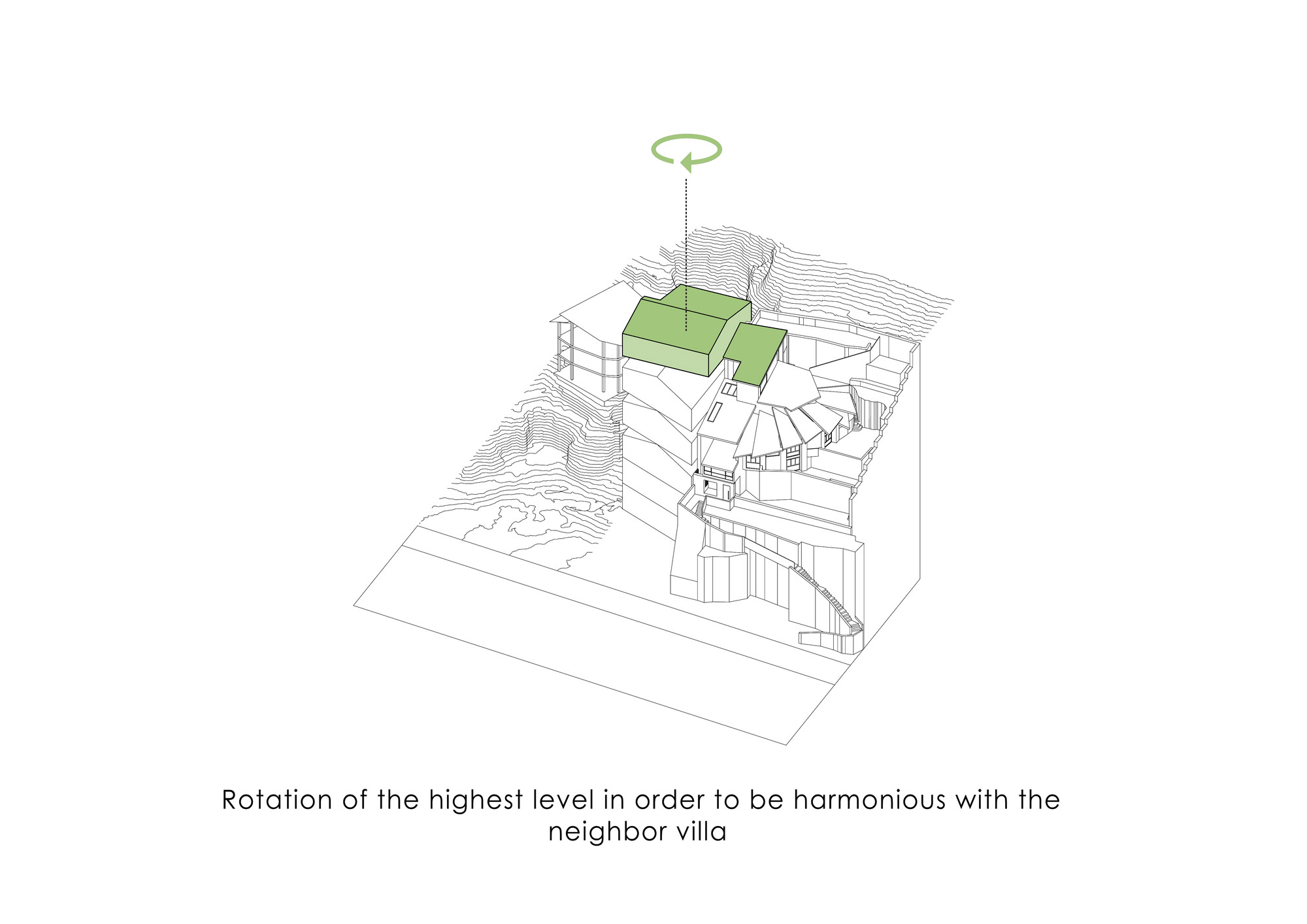 Rotation of the highest level in order to be harmonious with the neighbor villa