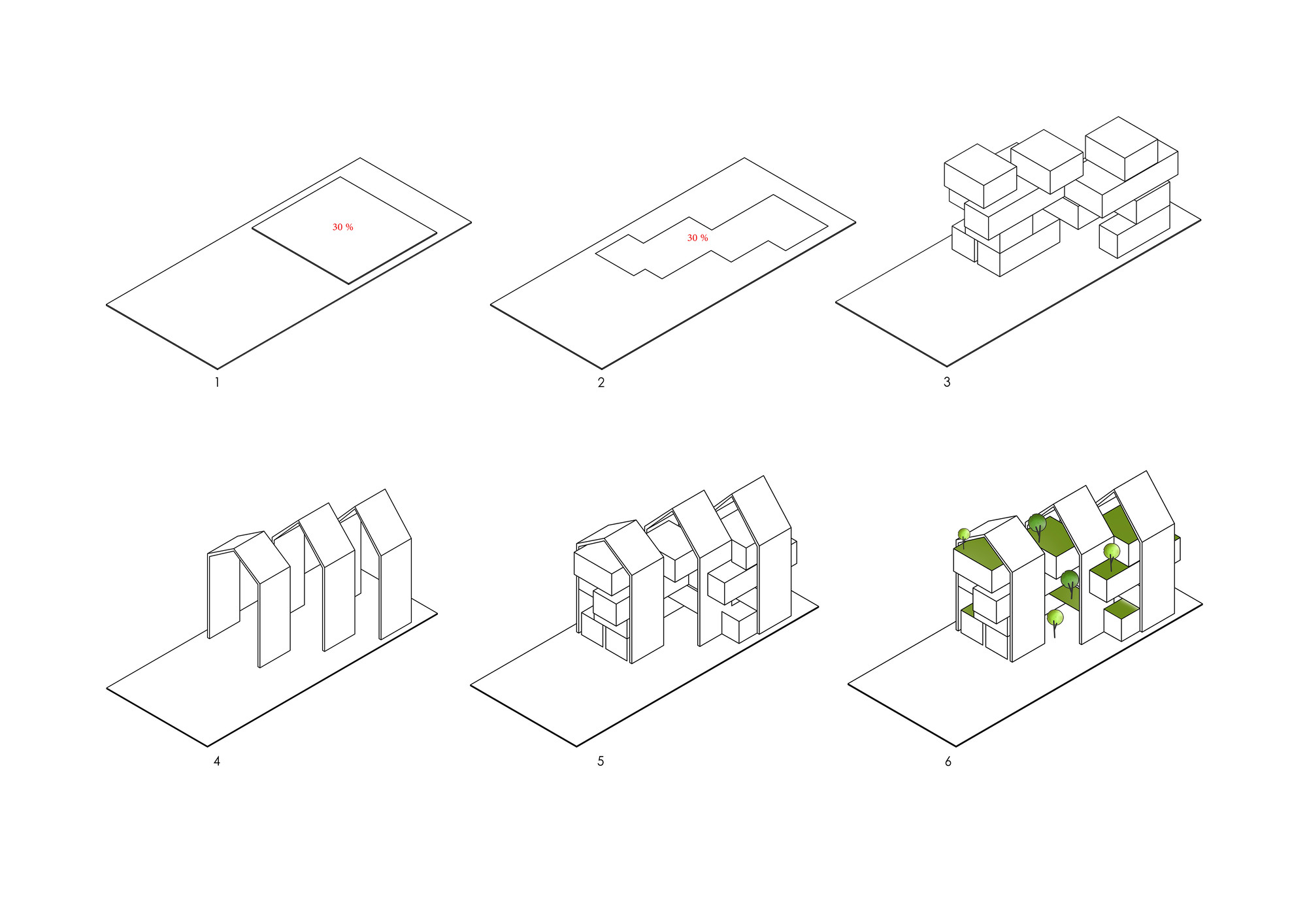 30 %

1

30 %

2

3

4

5

6