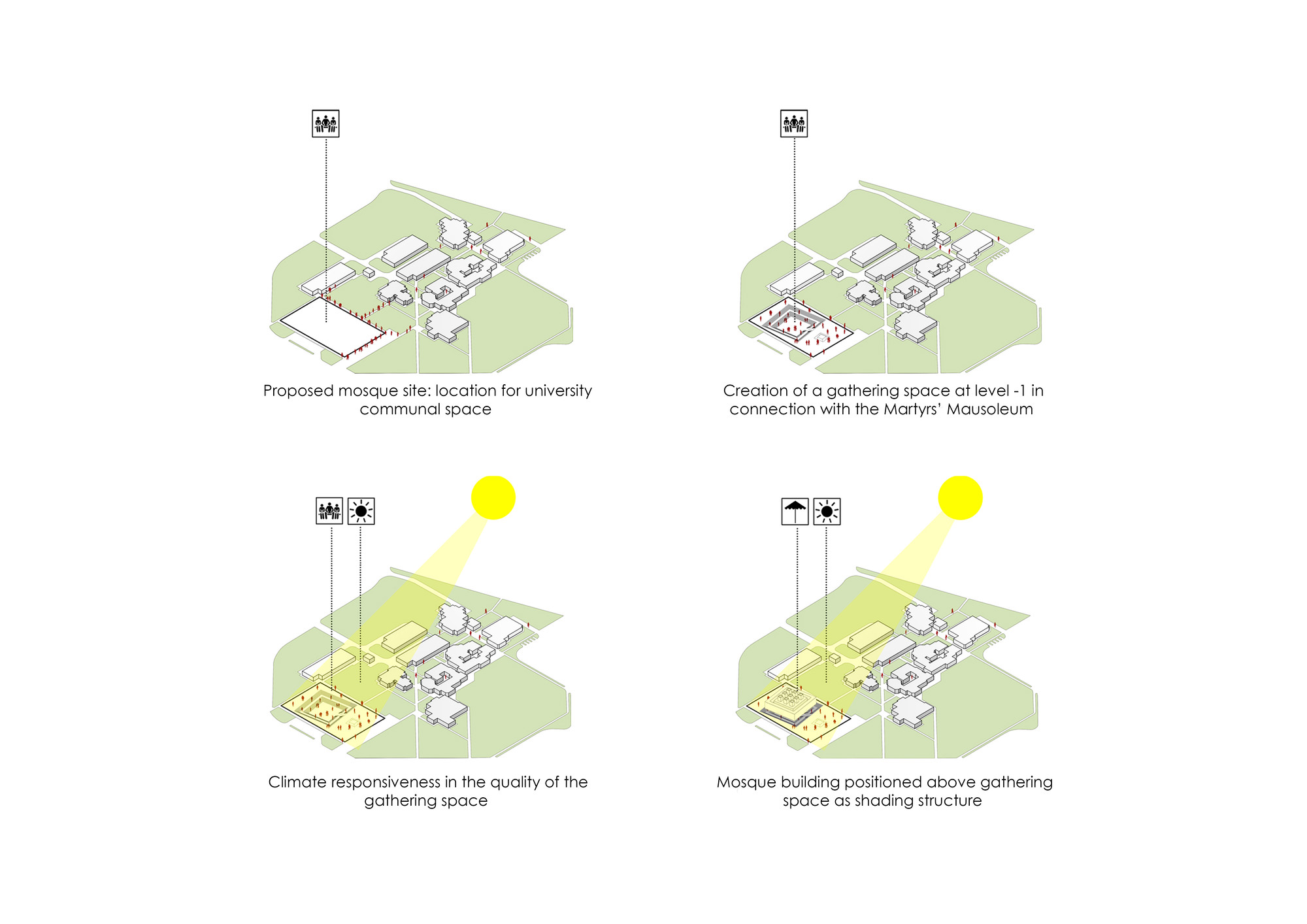 Proposed mosque site: location for university communal space

Creation of a gathering space at level -1 in connection with the Martyrs' Mausoleum

Climate responsiveness in the quality of the gathering space

Mosque building positioned above gathering space as shading structure