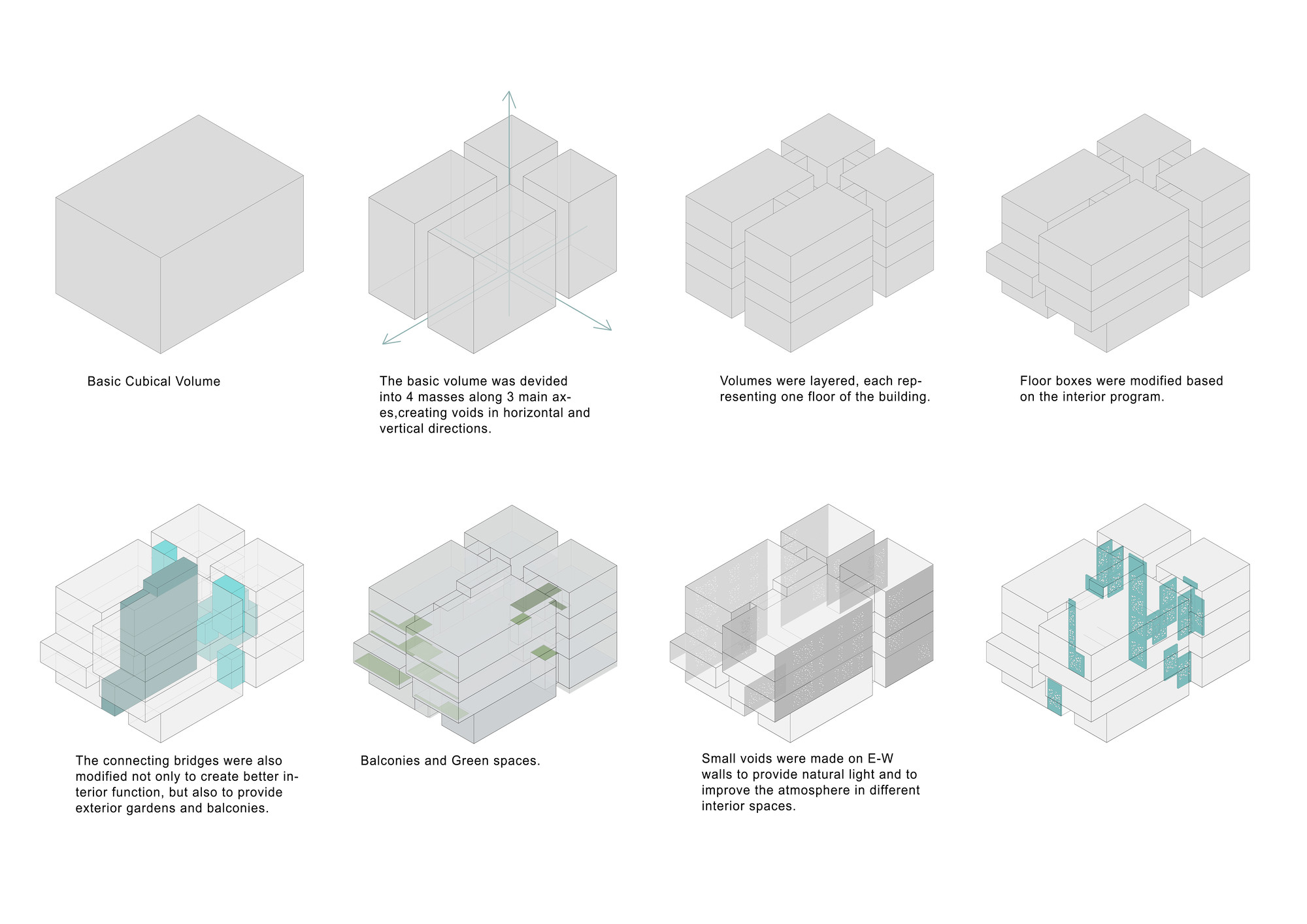 Basic Cubical Volume

The basic volume was devided into 4 masses along 3 main axes,creating voids in horizontal and vertical directions.

Volumes were layered, each representing one floor of the building.

Floor boxes were modified based on the interior program.

The connecting bridges were also modified not only to create better interior function, but also to provide exterior gardens and balconies.

Balconies and Green spaces.

Small voids were made on E-W walls to provide natural light and to improve the atmosphere in different interior spaces.