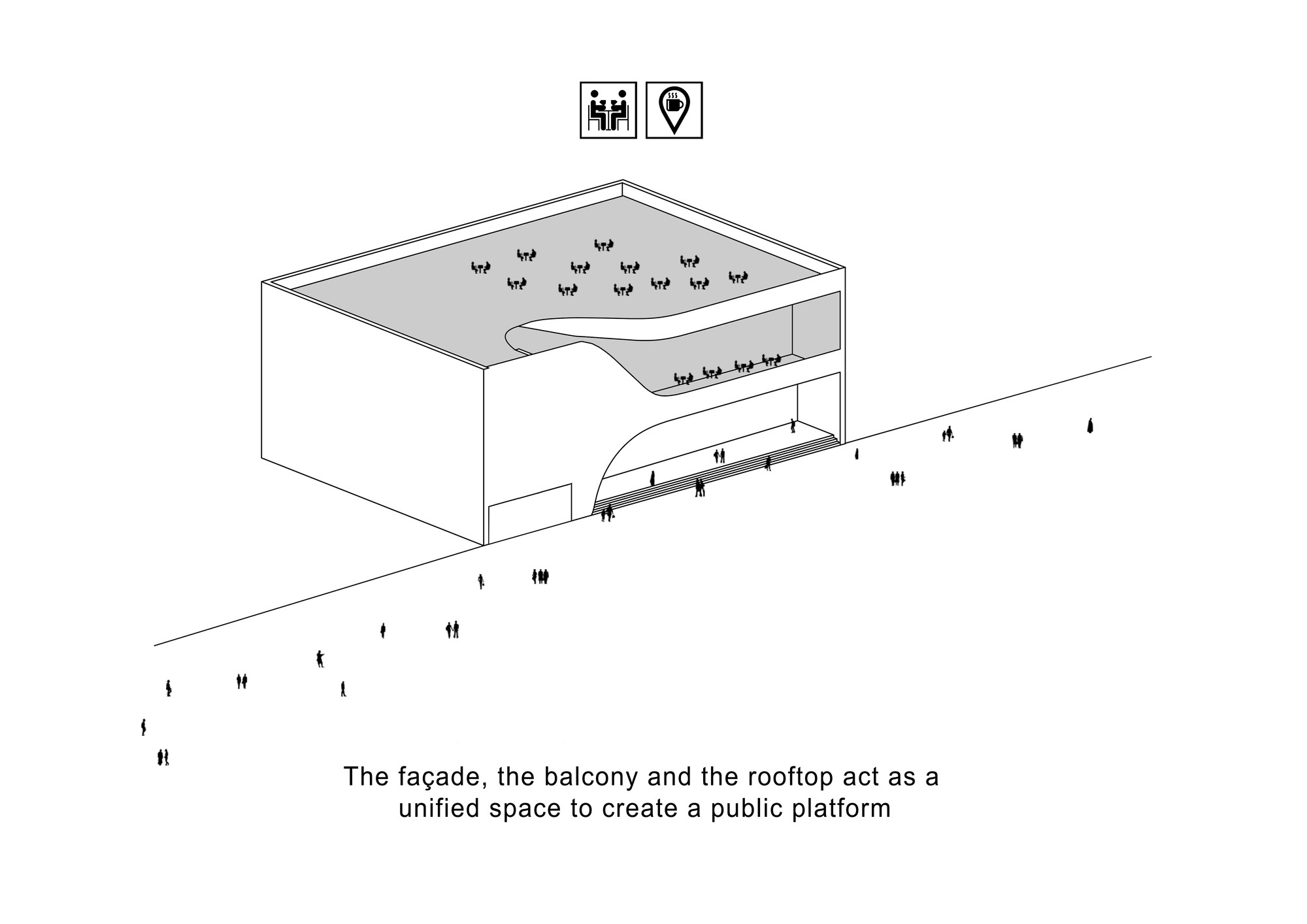 The façade, the balcony and the rooftop act as a unified space to create a public platform