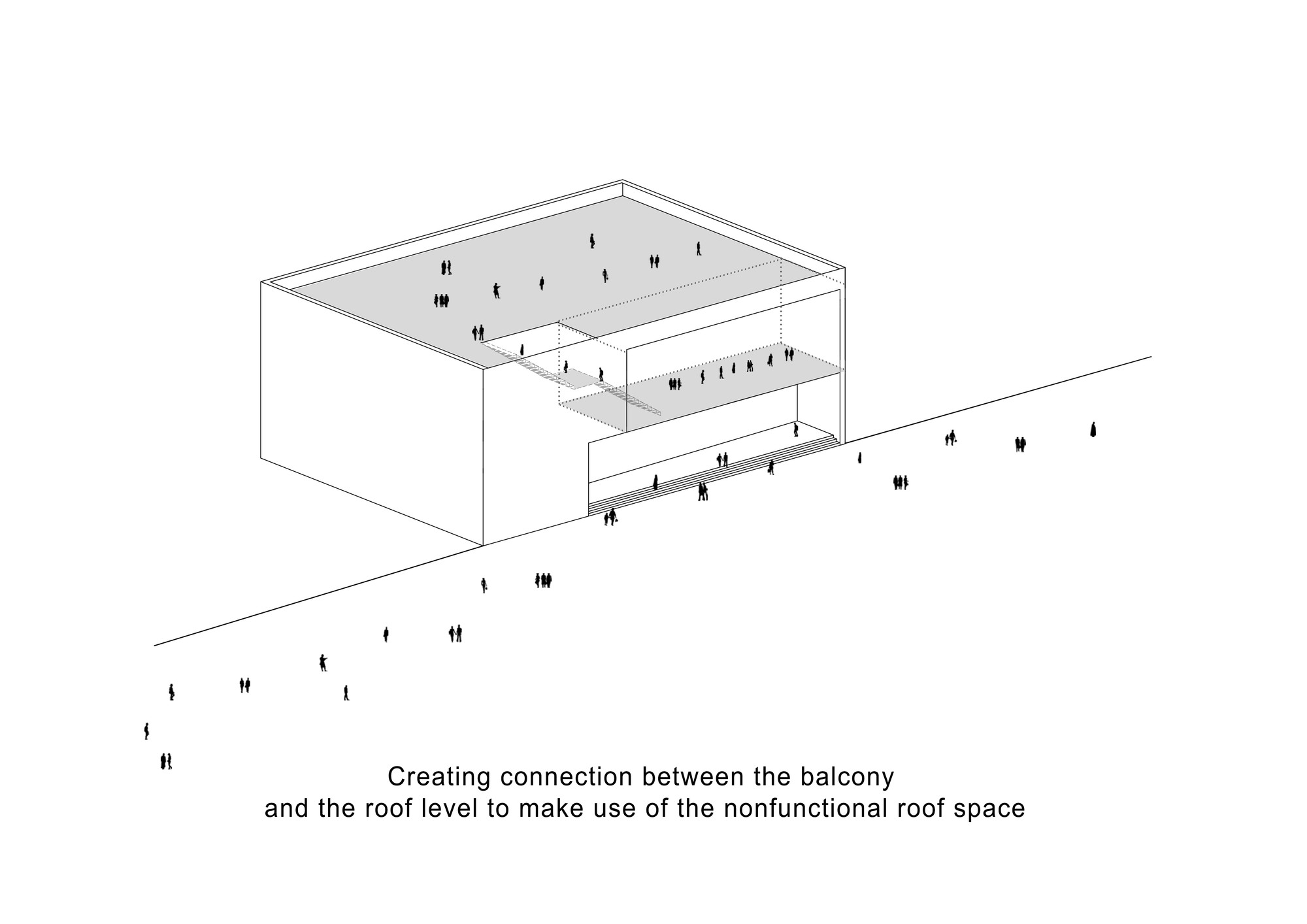 Creating connection between the balcony
and the roof level to make use of the nonfunctional roof space