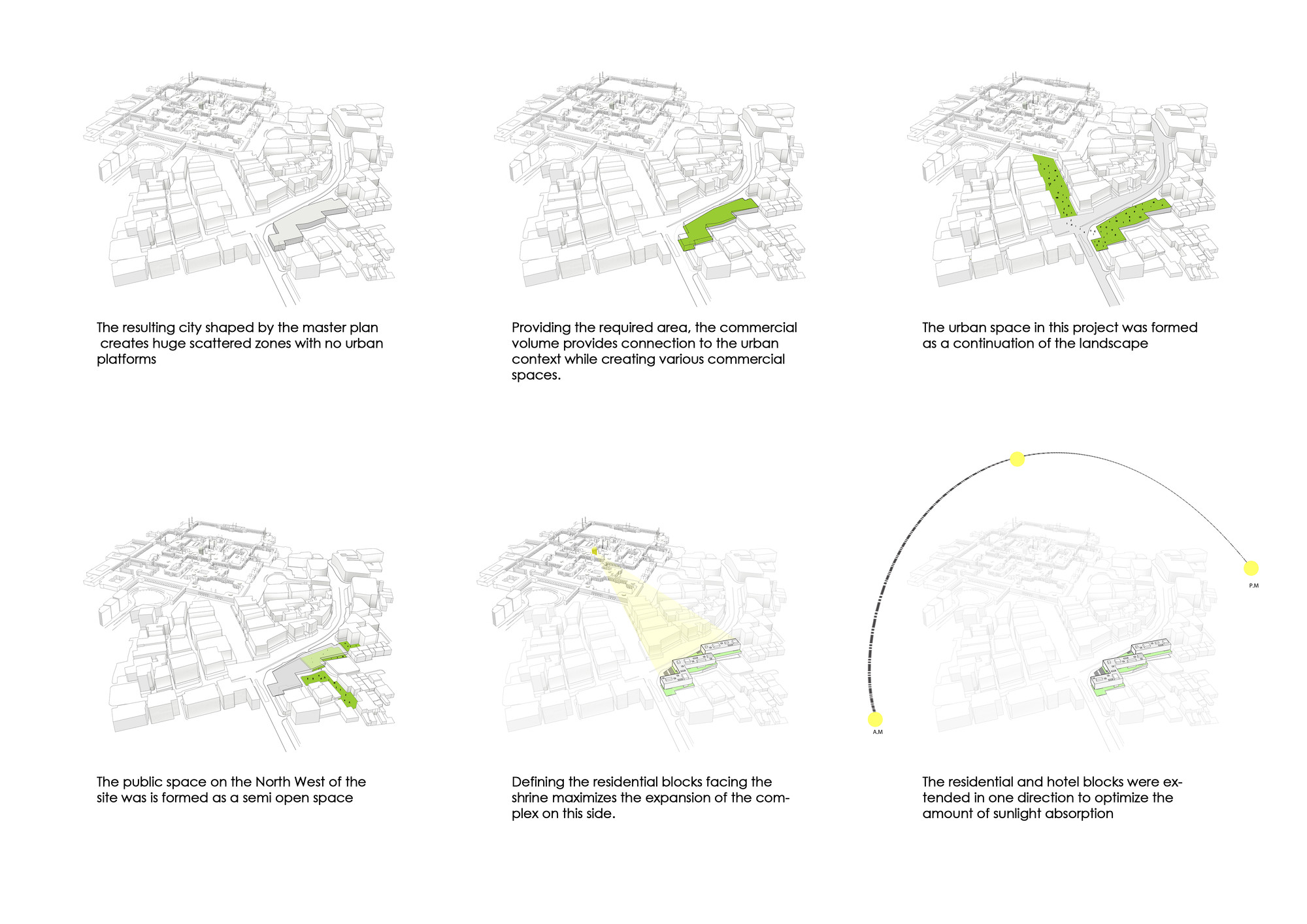 The resulting city shaped by the master plan creates huge scattered zones with no urban platforms

Providing the required area, the commercial volume provides connection to the urban context while creating various commercial spaces.

The urban space in this project was formed as a continuation of the landscape

The public space on the North West of the site was is formed as a semi open space

Defining the residential blocks facing the shrine maximizes the expansion of the complex on this side.

P.M

A.M

The residential and hotel blocks were extended in one direction to optimize the amount of sunlight absorption