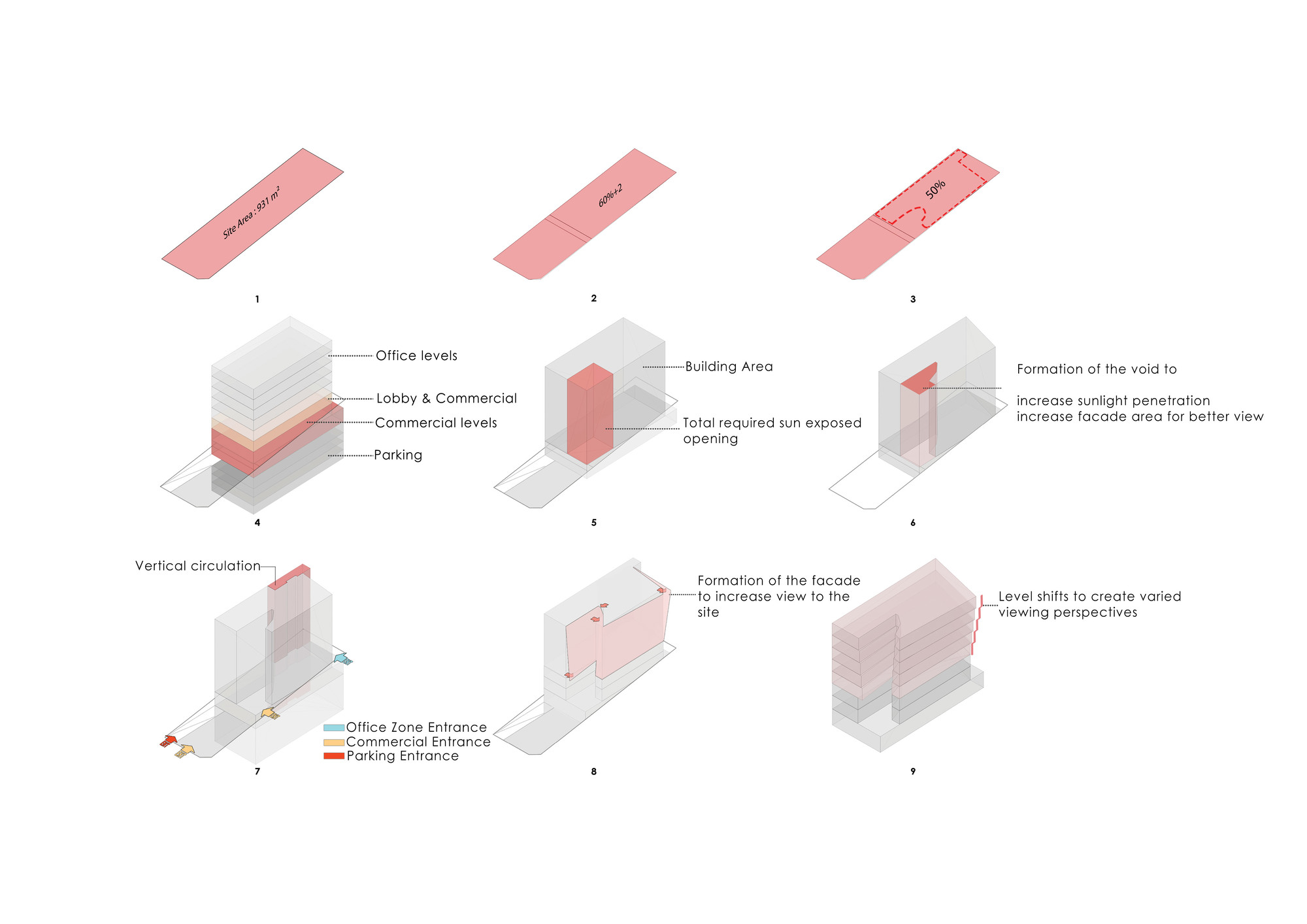 Site Area : 931 $m^2$

1

60%+2

2

50%

3

Office levels

Lobby & Commercial

Commercial levels

Parking

4

Building Area

Total required sun exposed opening

5

Formation of the void to

increase sunlight penetration
increase facade area for better view

6

Vertical circulation

Office Zone Entrance
Commercial Entrance
Parking Entrance

7

Formation of the facade to increase view to the site

8

Level shifts to create varied viewing perspectives

9