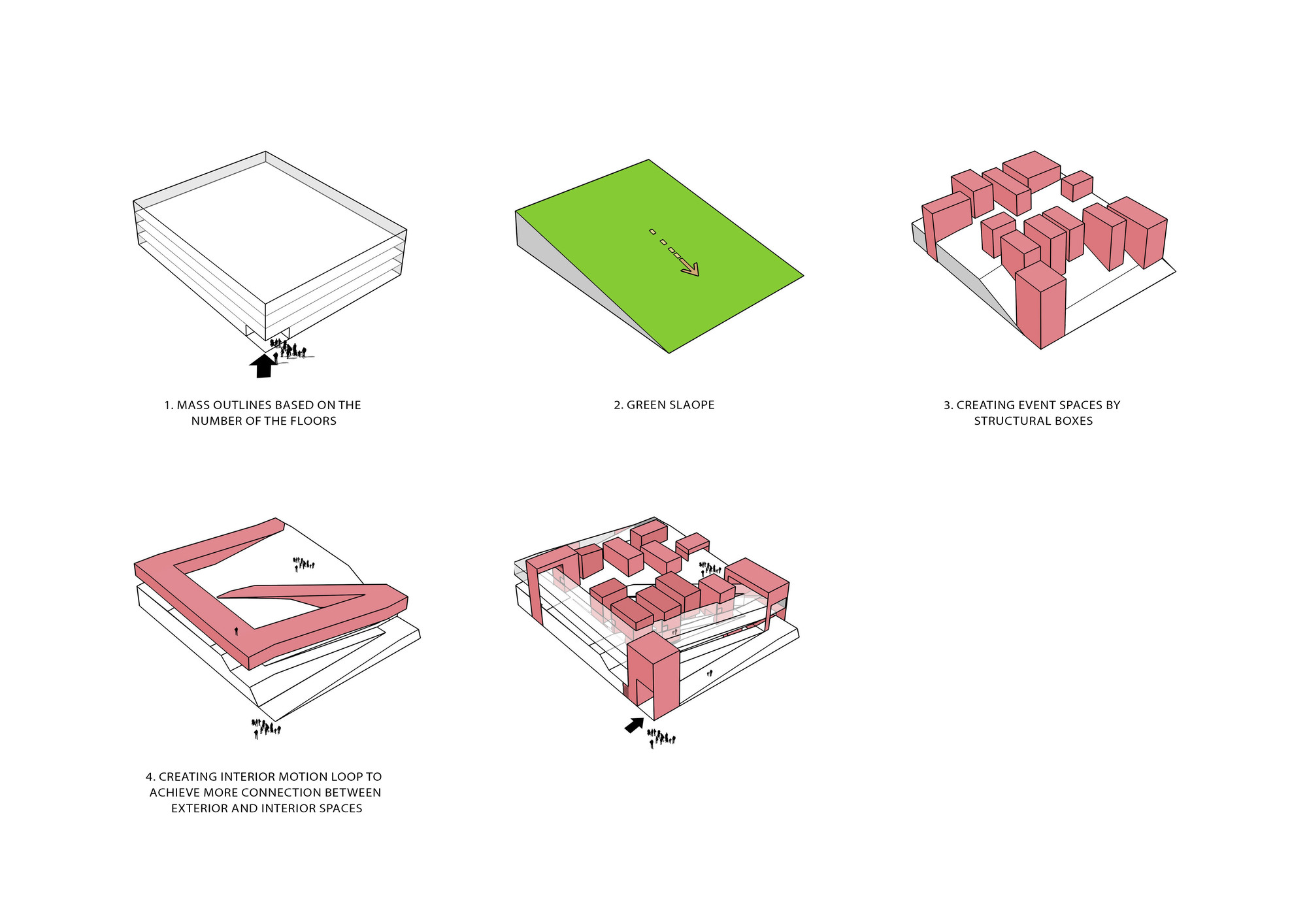 1. MASS OUTLINES BASED ON THE NUMBER OF THE FLOORS

2. GREEN SLAOPE

3. CREATING EVENT SPACES BY STRUCTURAL BOXES

4. CREATING INTERIOR MOTION LOOP TO ACHIEVE MORE CONNECTION BETWEEN EXTERIOR AND INTERIOR SPACES