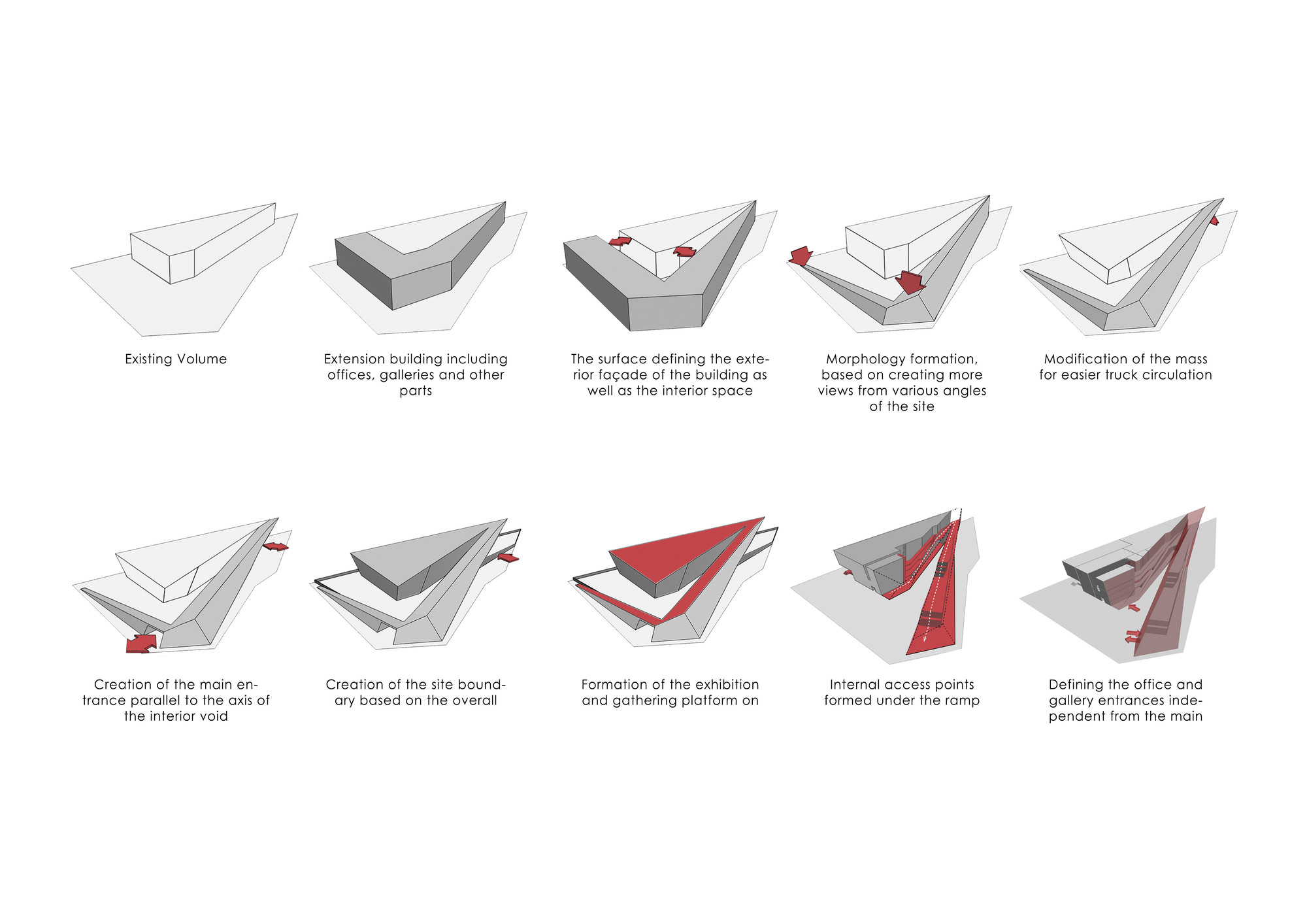 Existing Volume

Extension building including offices, galleries and other parts

The surface defining the exterior façade of the building as well as the interior space

Morphology formation, based on creating more views from various angles of the site

Modification of the mass for easier truck circulation

Creation of the main entrance parallel to the axis of the interior void

Creation of the site boundary based on the overall

Formation of the exhibition and gathering platform on

Internal access points formed under the ramp

Defining the office and gallery entrances independent from the main